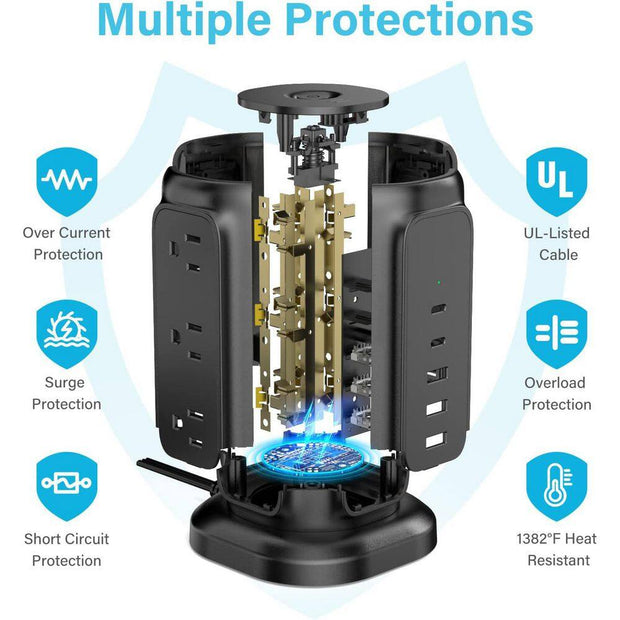 Multiple Protections

Over Current Protection

Surge Protection

Short Circuit Protection

UL

UL-Listed Cable

Overload Protection

1382°F Heat Resistant